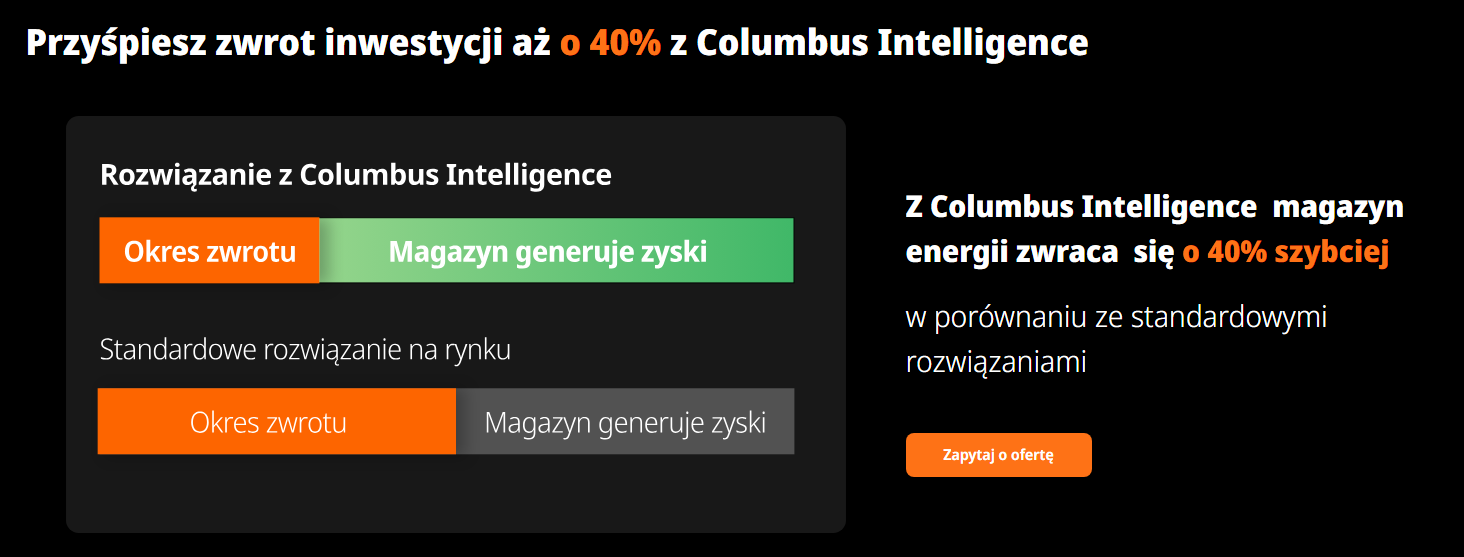 Przyśpiesz zwrot inwestycji aż o 40% z Columbus Intelligence

Rozwiązanie z Columbus Intelligence

Okres zwrotu

Magazyn generuje zyski

Standardowe rozwiązanie na rynku

Okres zwrotu

Magazyn generuje zyski

Z Columbus Intelligence magazyn energii zwraca się o 40% szybciej

w porównaniu ze standardowymi rozwiązaniami

Zapytaj o ofertę